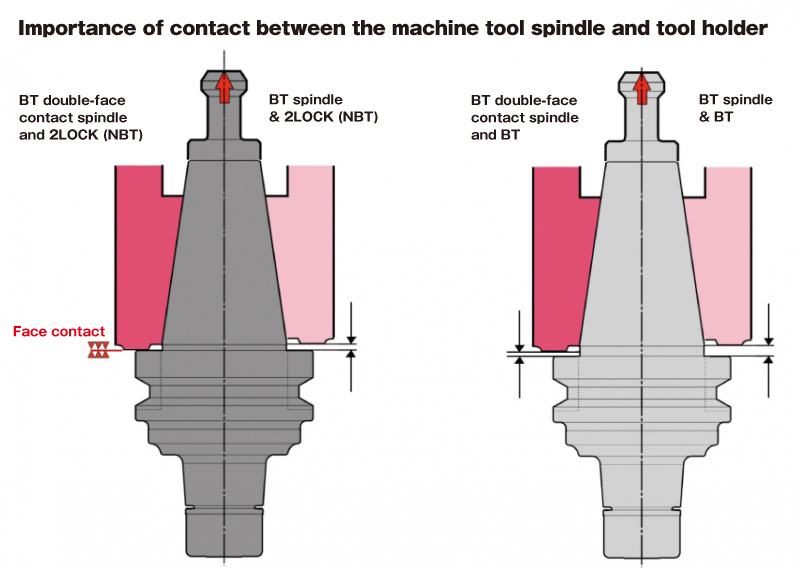 Importance of contact between the machine tool spindle and tool holder

BT double-face contact spindle and 2LOCK (NBT)

BT spindle & 2LOCK (NBT)

Face contact

BT double-face contact spindle and BT

BT spindle & BT